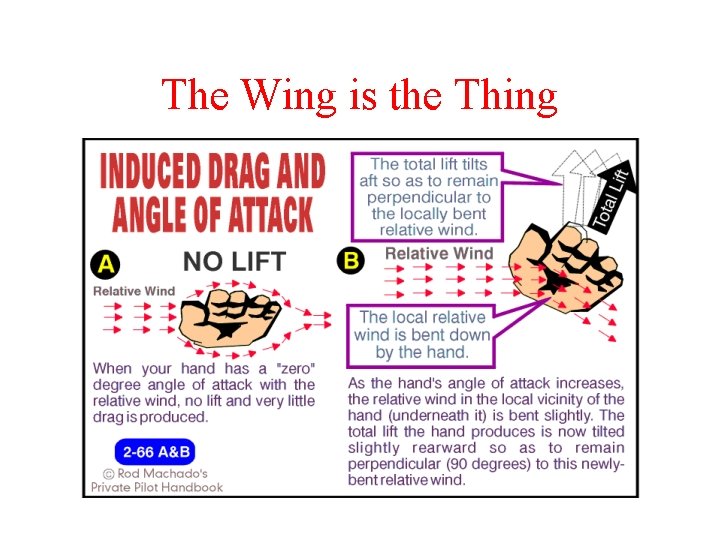 The Wing is the Thing

INDUCED DRAG AND ANGLE OF ATTACK

A

NO LIFT

Relative Wind

When your hand has a "zero" degree angle of attack with the relative wind, no lift and very little drag is produced.

2-66 A&B

© Rod Machado's Private Pilot Handbook

The total lift tilts aft so as to remain perpendicular to the locally bent relative wind.

Total Lift

B

Relative Wind

The local relative wind is bent down by the hand.

As the hand's angle of attack increases, the relative wind in the local vicinity of the hand (underneath it) is bent slightly. The total lift the hand produces is now tilted slightly rearward so as to remain perpendicular (90 degrees) to this newly-bent relative wind.