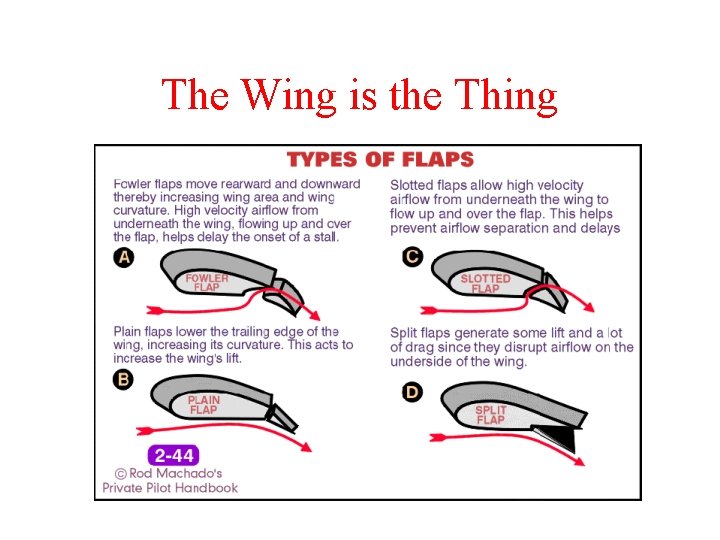 The Wing is the Thing

TYPES OF FLAPS

Fowler flaps move rearward and downward thereby increasing wing area and wing curvature. High velocity airflow from underneath the wing, flowing up and over the flap, helps delay the onset of a stall.

A

FOWLER FLAP

Plain flaps lower the trailing edge of the wing, increasing its curvature. This acts to increase the wing's lift.

B

PLAIN FLAP

2-44

© Rod Machado's Private Pilot Handbook

Slotted flaps allow high velocity airflow from underneath the wing to flow up and over the flap. This helps prevent airflow separation and delays

C

SLOTTED FLAP

Split flaps generate some lift and a lot of drag since they disrupt airflow on the underside of the wing.

D

SPLIT FLAP