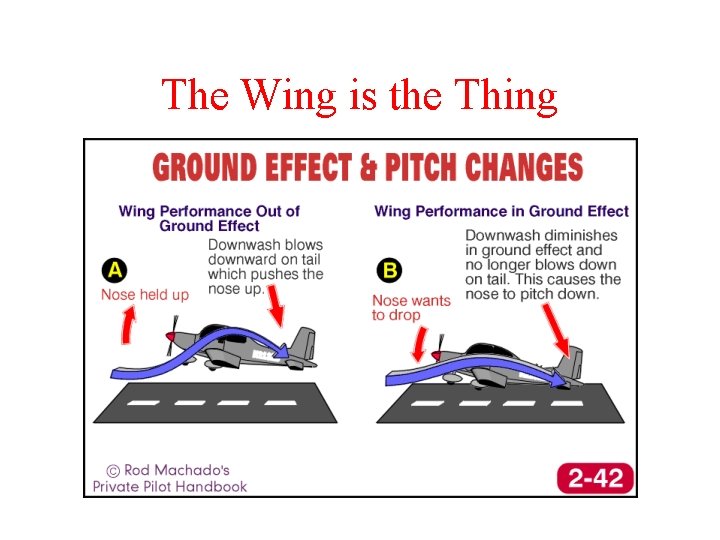 The Wing is the Thing

GROUND EFFECT & PITCH CHANGES

Wing Performance Out of Ground Effect

A

Nose held up

Downwash blows downward on tail which pushes the nose up.

Wing Performance in Ground Effect

B

Nose wants to drop

Downwash diminishes in ground effect and no longer blows down on tail. This causes the nose to pitch down.

© Rod Machado's Private Pilot Handbook

2-42