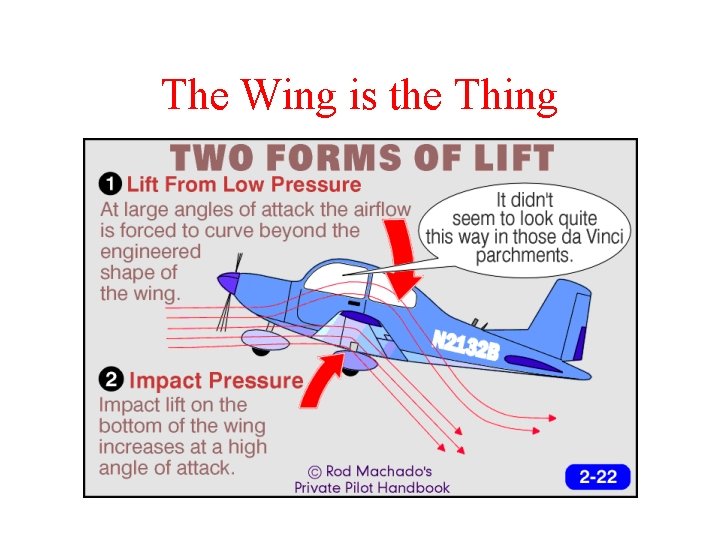 The Wing is the Thing

TWO FORMS OF LIFT

1 Lift From Low Pressure

At large angles of attack the airflow is forced to curve beyond the engineered shape of the wing.

It didn't seem to look quite this way in those da Vinci parchments.

N2132B

2 Impact Pressure

Impact lift on the bottom of the wing increases at a high angle of attack.

© Rod Machado's Private Pilot Handbook

2-22