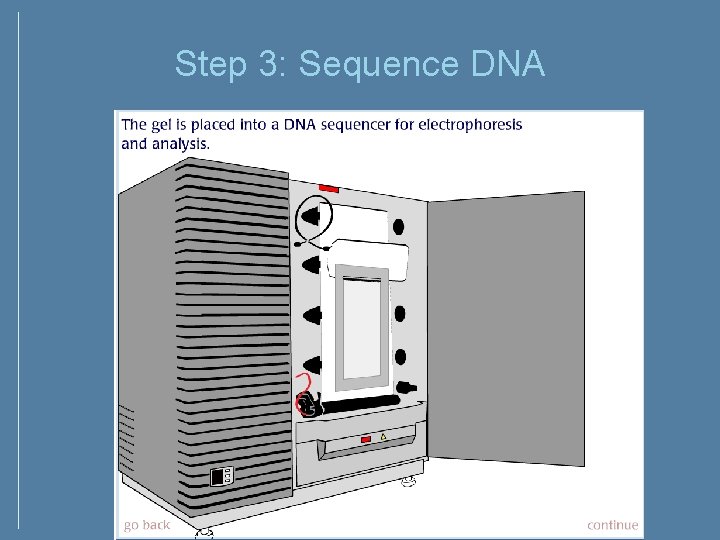 Step 3: Sequence DNA

The gel is placed into a DNA sequencer for electrophoresis and analysis.

go back

continue