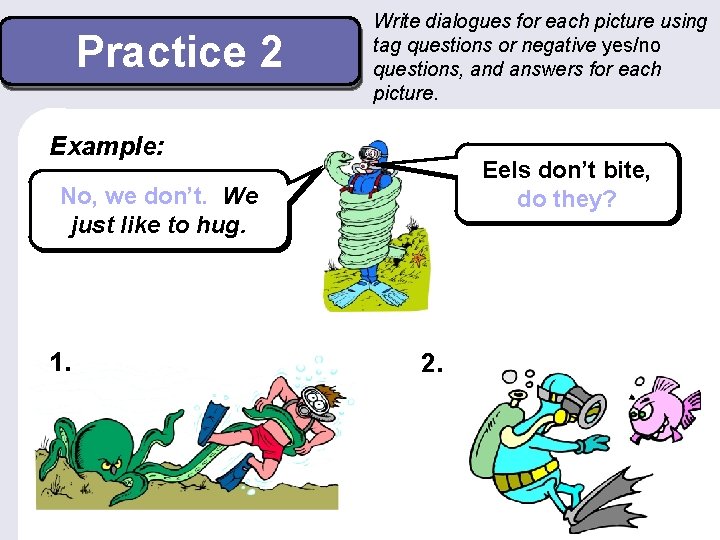 Practice 2

Write dialogues for each picture using tag questions or negative yes/no questions, and answers for each picture.

Example:

No, we don't. We just like to hug.

Eels don't bite, do they?

1.

2.