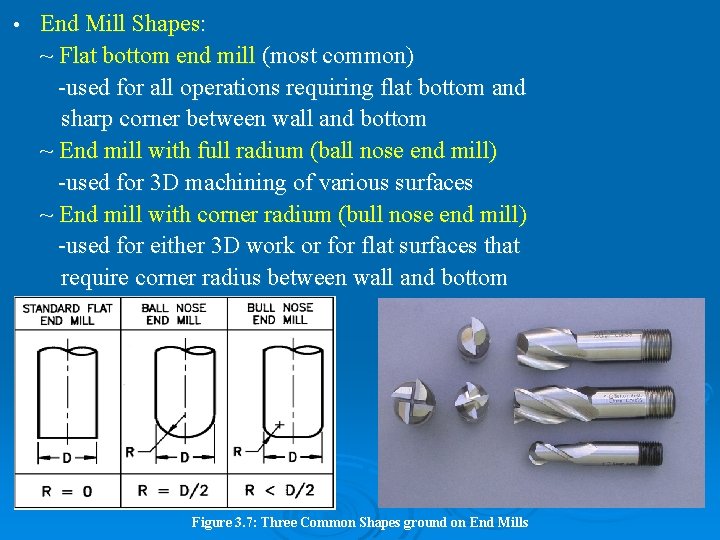 • End Mill Shapes:

~ Flat bottom end mill (most common)
-used for all operations requiring flat bottom and sharp corner between wall and bottom

~ End mill with full radium (ball nose end mill)
-used for 3D machining of various surfaces

~ End mill with corner radium (bull nose end mill)
-used for either 3D work or for flat surfaces that require corner radius between wall and bottom

| STANDARD FLAT END MILL | BALL NOSE END MILL | BULL NOSE END MILL |
|---|---|---|
| D | R D | R D |
| R = 0 | R = D/2 | R < D/2 |

Figure 3.7: Three Common Shapes ground on End Mills