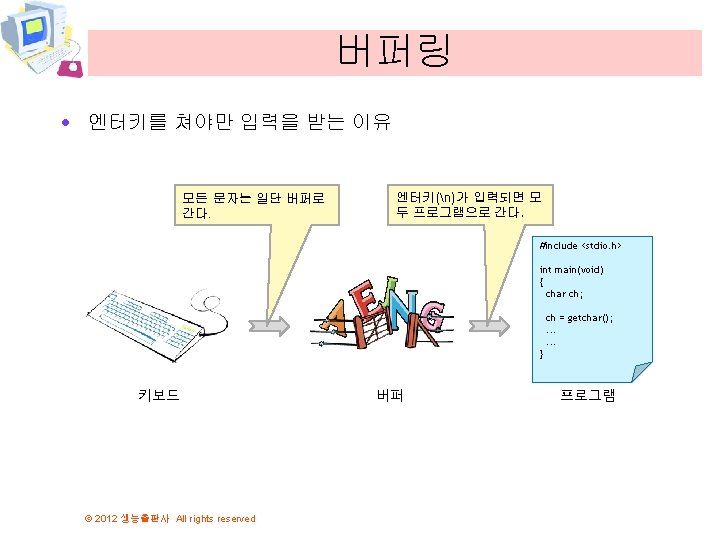 버퍼링

• 엔터키를 쳐야만 입력을 받는 이유

모든 문자는 일단 버퍼로 간다.

엔터키(\n)가 입력되면 모두 프로그램으로 간다.

#include <stdio.h>

int main(void)
{
  char ch;

  ch = getchar();
  ...
  ...
}

AENG

키보드

버퍼

프로그램

© 2012 생능출판사 All rights reserved