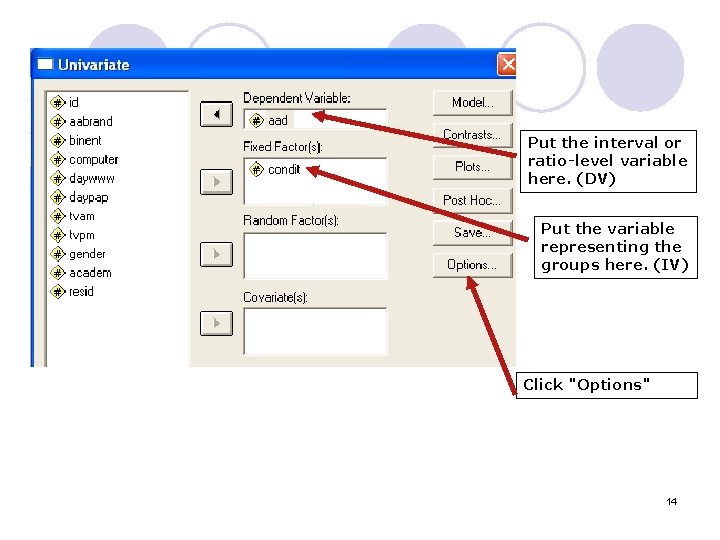 Univariate

id
aabrand
binent
computer
daywww
daypap
tvam
tvpm
gender
academ
resid

Dependent Variable:
aad

Fixed Factor(s):
condit

Random Factor(s):

Covariate(s):

Model...
Contrasts...
Plots...
Post Hoc...
Save...
Options...

Put the interval or ratio-level variable here. (DV)

Put the variable representing the groups here. (IV)

Click "Options"

14