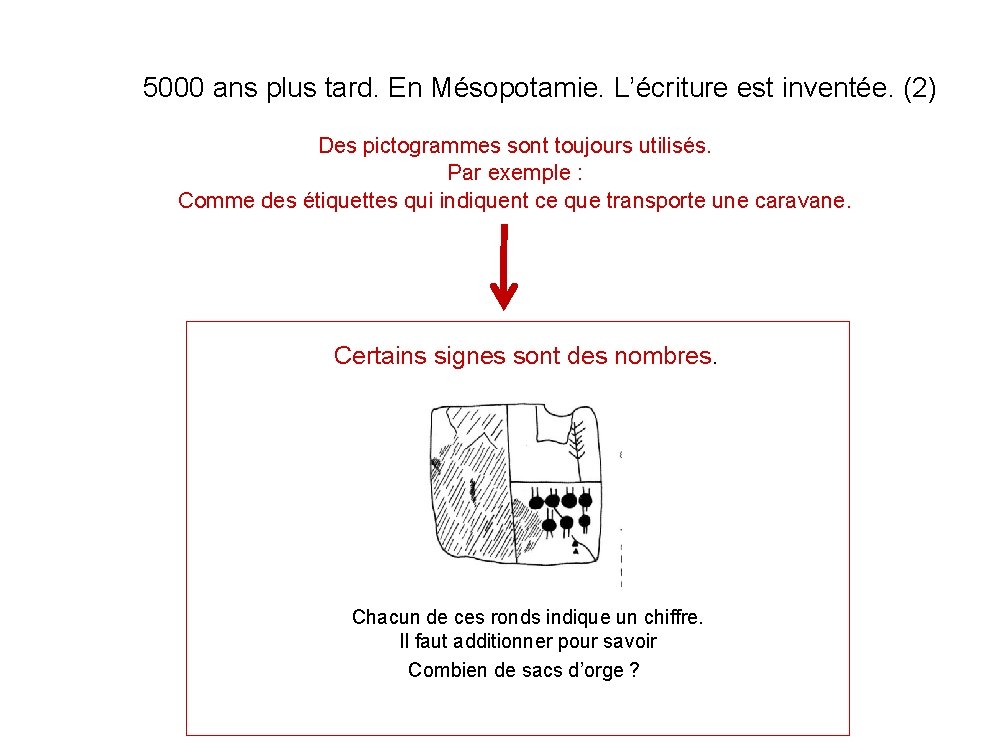 5000 ans plus tard. En Mésopotamie. L'écriture est inventée. (2)

Des pictogrammes sont toujours utilisés.
Par exemple :
Comme des étiquettes qui indiquent ce que transporte une caravane.

Certains signes sont des nombres.

Chacun de ces ronds indique un chiffre.
Il faut additionner pour savoir
Combien de sacs d'orge ?