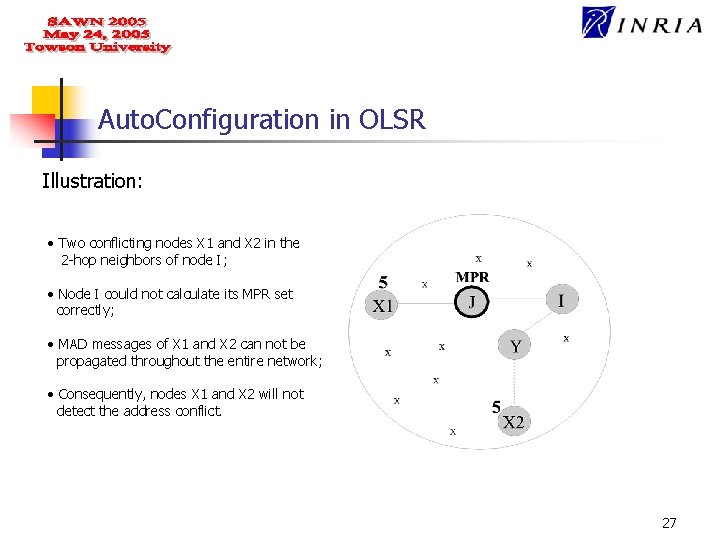 SAWN 2005
May 24, 2005
Towson University

INRIA

AutoConfiguration in OLSR

Illustration:

• Two conflicting nodes X1 and X2 in the 2-hop neighbors of node I;

• Node I could not calculate its MPR set correctly;

• MAD messages of X1 and X2 can not be propagated throughout the entire network;

• Consequently, nodes X1 and X2 will not detect the address conflict.

x
x
5
x
MPR
X1
J
I
x
x
Y
x
x
x
5
X2
x

27