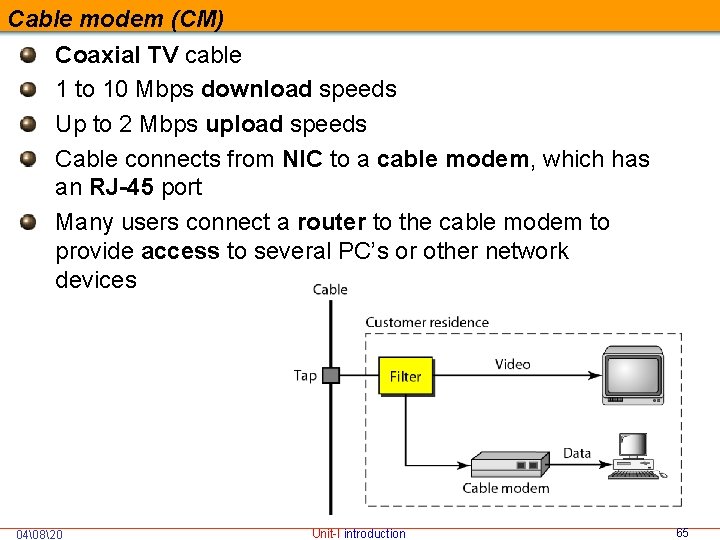 Cable modem (CM)

Coaxial TV cable

1 to 10 Mbps download speeds

Up to 2 Mbps upload speeds

Cable connects from NIC to a cable modem, which has an RJ-45 port

Many users connect a router to the cable modem to provide access to several PC's or other network devices

Cable

Customer residence

Tap

Filter

Video

Data

Cable modem

04\08\20

Unit-I introduction

65