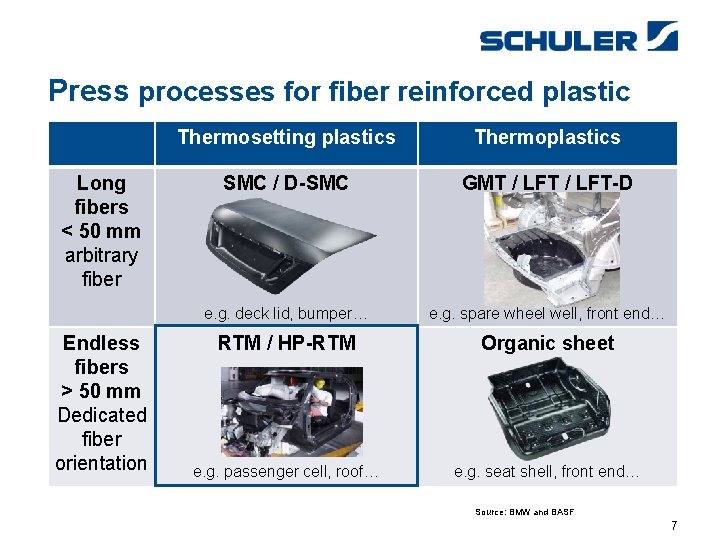 SCHULER

Press processes for fiber reinforced plastic

| | Thermosetting plastics | Thermoplastics |
|---|---|---|
| Long fibers < 50 mm arbitrary fiber | SMC / D-SMC e.g. deck lid, bumper… | GMT / LFT / LFT-D e.g. spare wheel well, front end… |
| Endless fibers > 50 mm Dedicated fiber orientation | RTM / HP-RTM e.g. passenger cell, roof… | Organic sheet e.g. seat shell, front end… |

Source: BMW and BASF

7