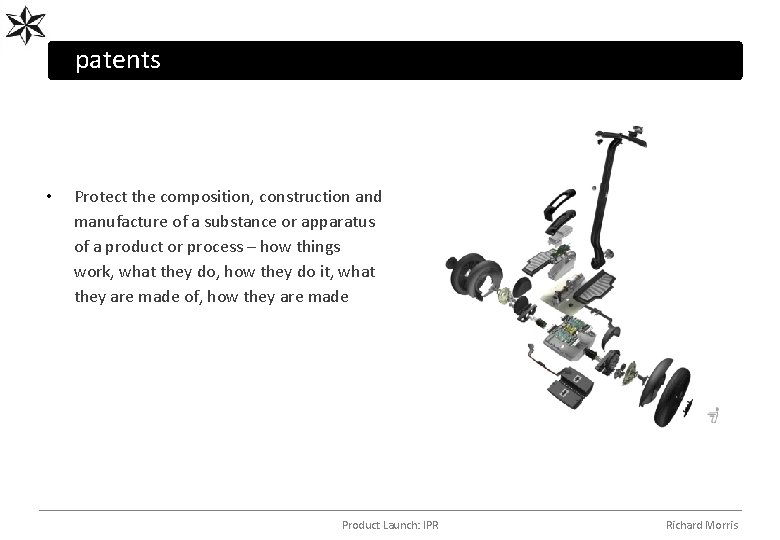 patents

• Protect the composition, construction and manufacture of a substance or apparatus of a product or process – how things work, what they do, how they do it, what they are made of, how they are made

Product Launch: IPR

Richard Morris