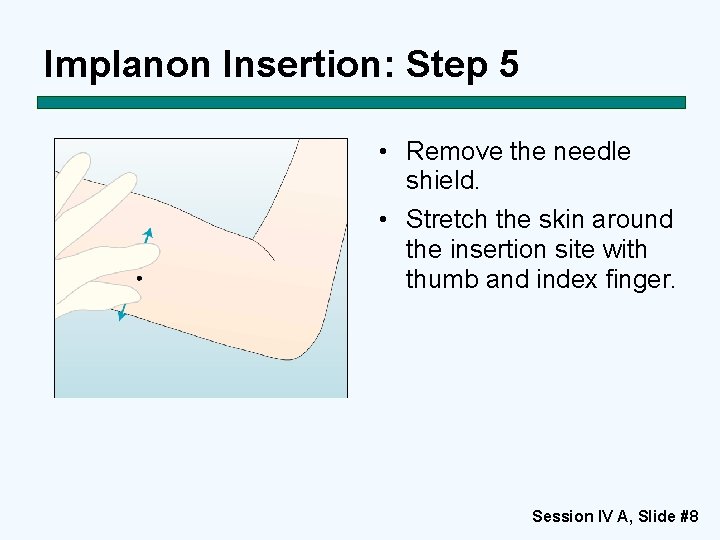 Implanon Insertion: Step 5

• Remove the needle shield.

• Stretch the skin around the insertion site with thumb and index finger.

Session IV A, Slide #8