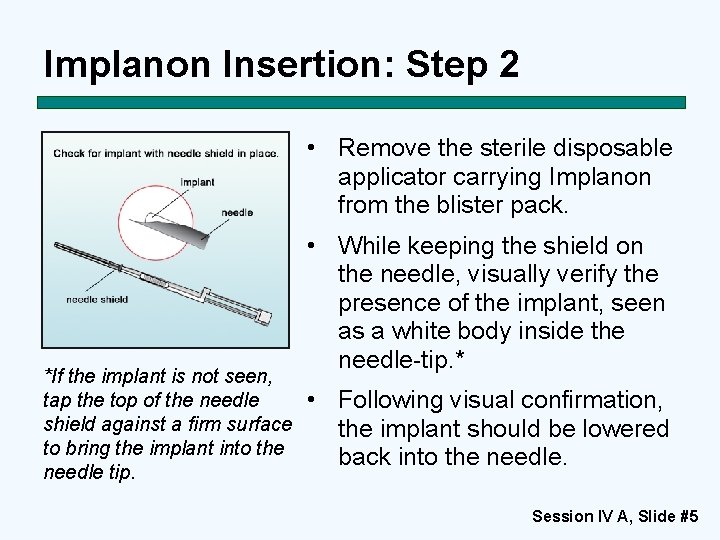 Implanon Insertion: Step 2

Check for implant with needle shield in place.

implant

needle

needle shield

*If the implant is not seen, tap the top of the needle shield against a firm surface to bring the implant into the needle tip.

• Remove the sterile disposable applicator carrying Implanon from the blister pack.

• While keeping the shield on the needle, visually verify the presence of the implant, seen as a white body inside the needle-tip.*

• Following visual confirmation, the implant should be lowered back into the needle.

Session IV A, Slide #5