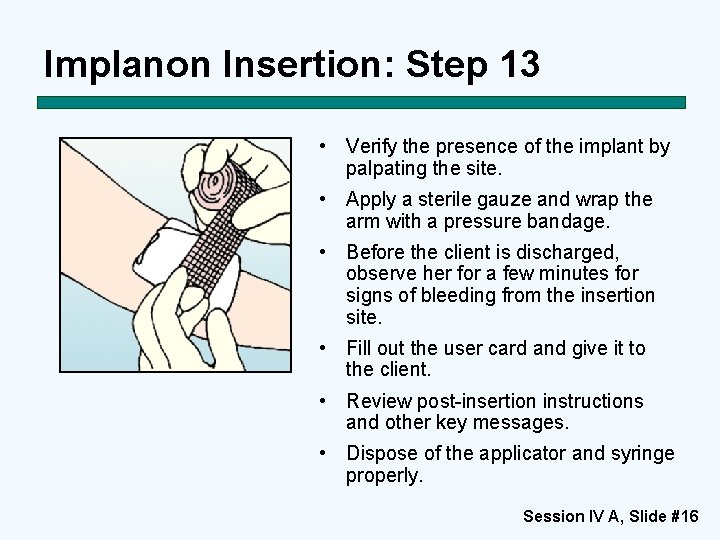 Implanon Insertion: Step 13

• Verify the presence of the implant by palpating the site.
• Apply a sterile gauze and wrap the arm with a pressure bandage.
• Before the client is discharged, observe her for a few minutes for signs of bleeding from the insertion site.
• Fill out the user card and give it to the client.
• Review post-insertion instructions and other key messages.
• Dispose of the applicator and syringe properly.

Session IV A, Slide #16