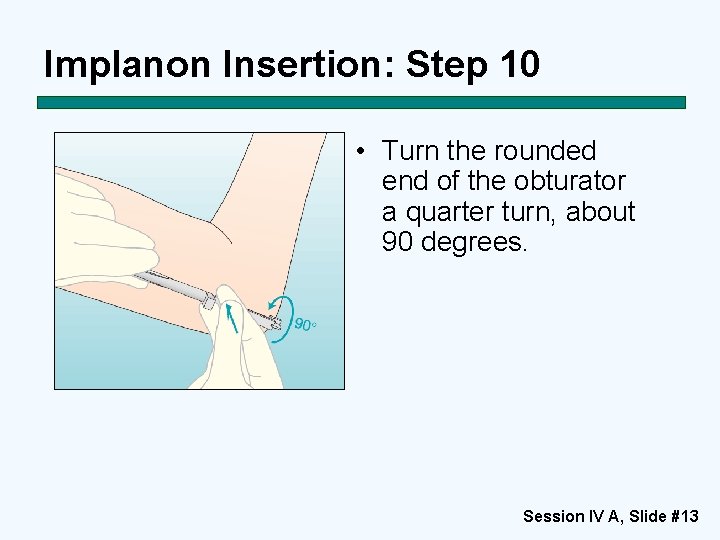 Implanon Insertion: Step 10

90°

• Turn the rounded end of the obturator a quarter turn, about 90 degrees.

Session IV A, Slide #13