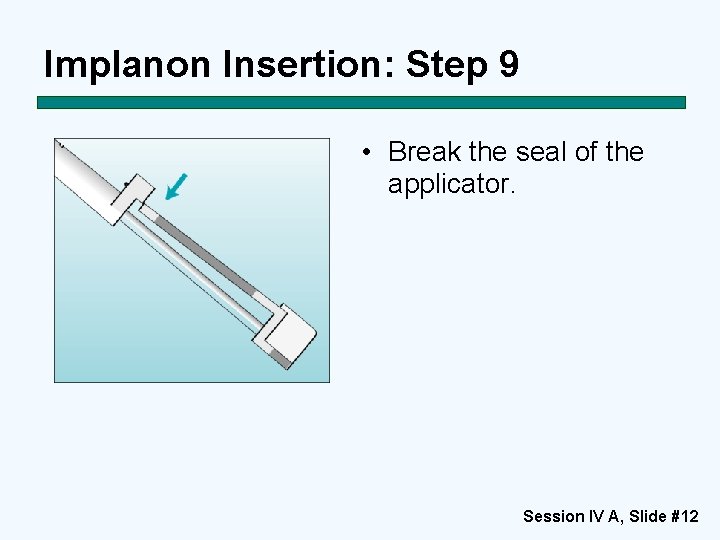 Implanon Insertion: Step 9

• Break the seal of the applicator.

Session IV A, Slide #12