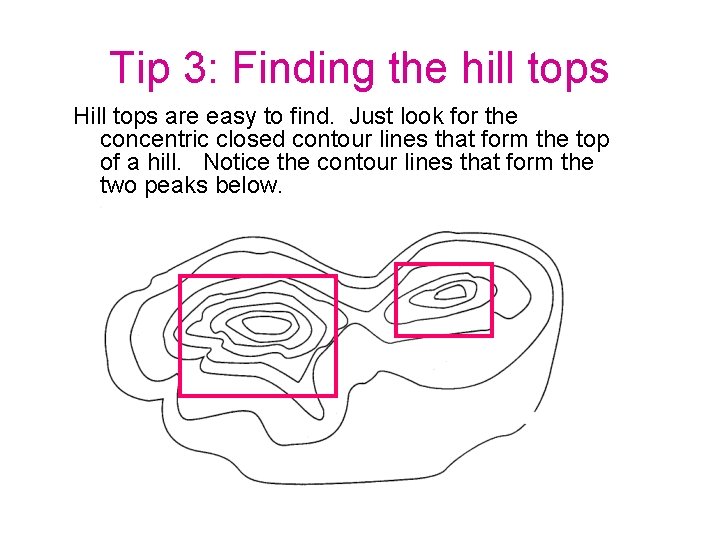 Tip 3: Finding the hill tops

Hill tops are easy to find. Just look for the concentric closed contour lines that form the top of a hill. Notice the contour lines that form the two peaks below.