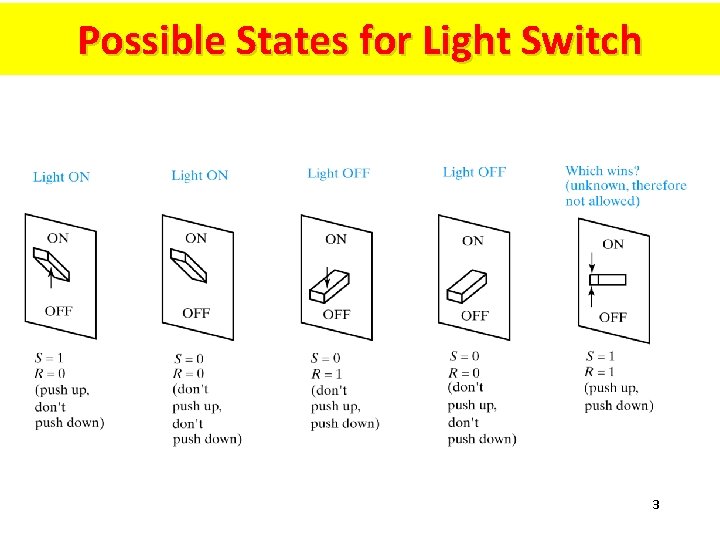 Possible States for Light Switch

Light ON

ON

OFF

$S = 1$
$R = 0$
(push up, don't push down)

Light ON

ON

OFF

$S = 0$
$R = 0$
(don't push up, don't push down)

Light OFF

ON

OFF

$S = 0$
$R = 1$
(don't push up, push down)

Light OFF

ON

OFF

$S = 0$
$R = 0$
(don't push up, don't push down)

Which wins? (unknown, therefore not allowed)

ON

OFF

$S = 1$
$R = 1$
(push up, push down)

3