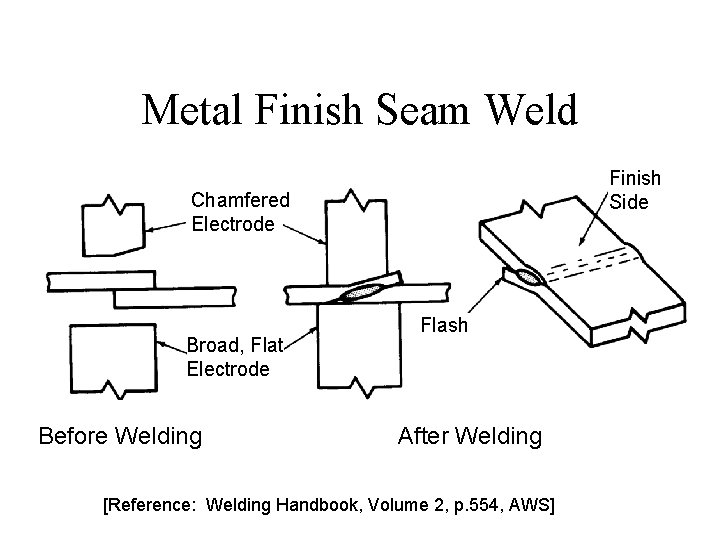 Metal Finish Seam Weld

Chamfered Electrode

Finish Side

Flash

Broad, Flat Electrode

Before Welding

After Welding

[Reference: Welding Handbook, Volume 2, p.554, AWS]