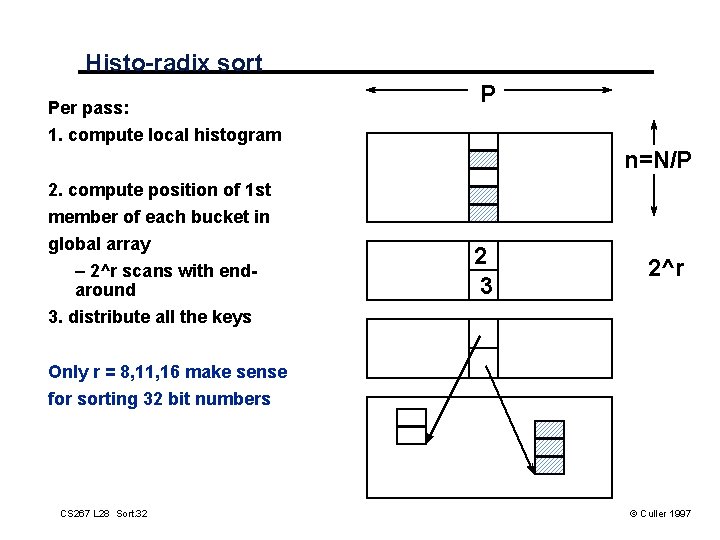 Histo-radix sort

Per pass:

1. compute local histogram

2. compute position of 1st member of each bucket in global array

– 2^r scans with end-around

3. distribute all the keys

Only r = 8,11,16 make sense for sorting 32 bit numbers

P

n=N/P

2

3

2^r

CS267 L28 Sort.32

© Culler 1997