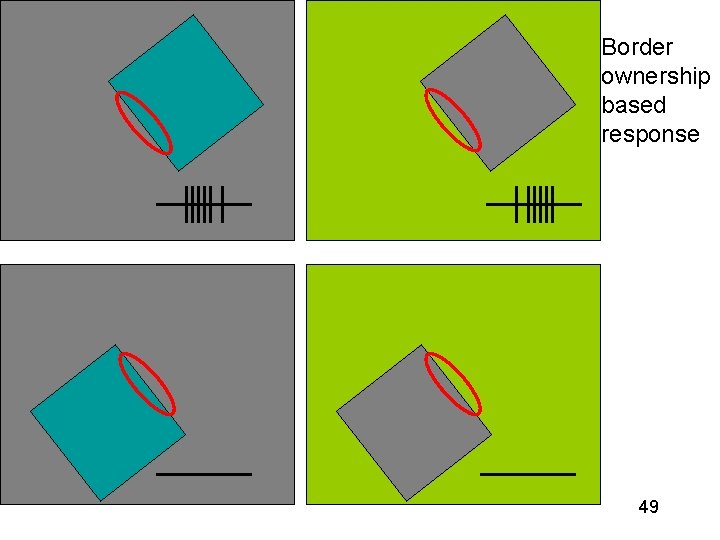 Border ownership based response

49