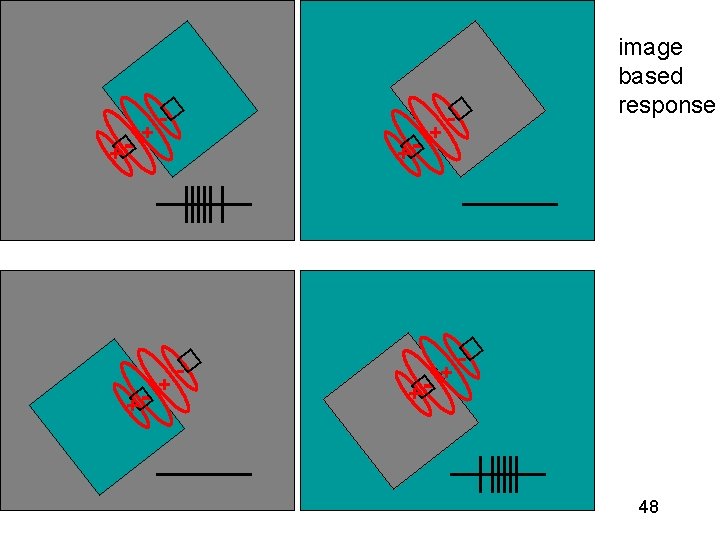 image based response

48