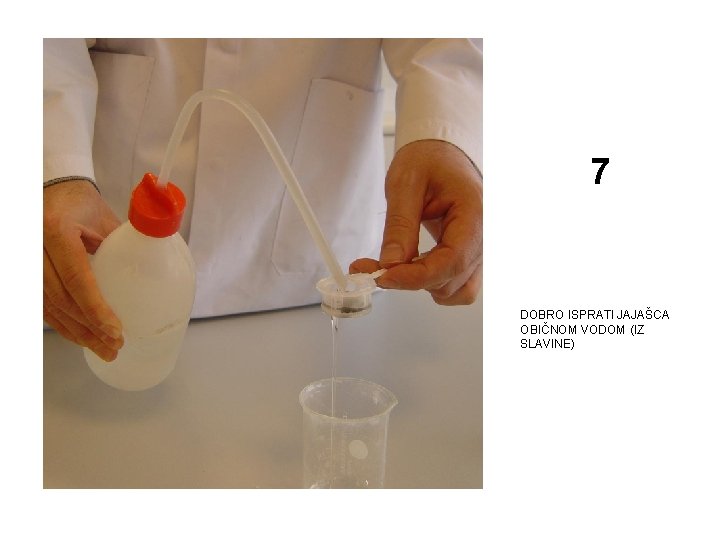 7

DOBRO ISPRATI JAJAŠCA OBIČNOM VODOM (IZ SLAVINE)