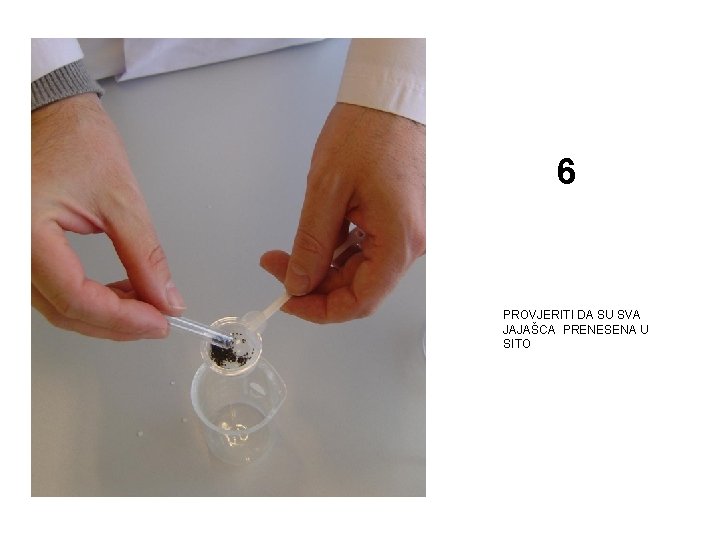 6

PROVJERITI DA SU SVA JAJAŠCA PRENESENA U SITO