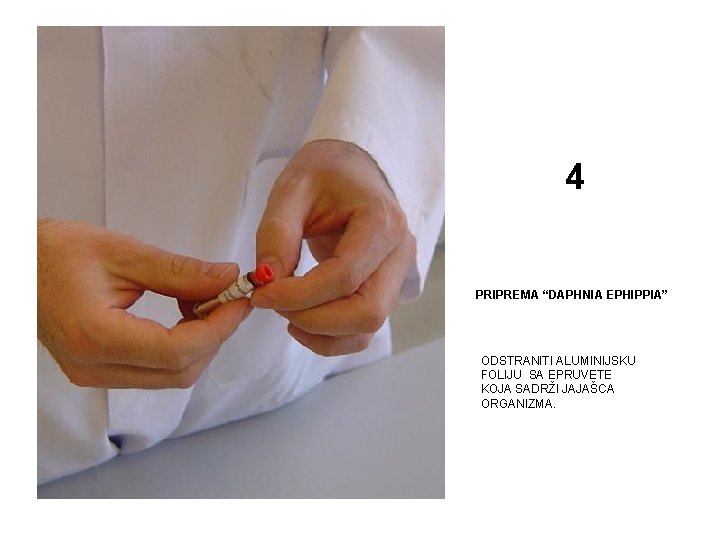 4

PRIPREMA “DAPHNIA EPHIPPIA”

ODSTRANITI ALUMINIJSKU FOLIJU SA EPRUVETE KOJA SADRŽI JAJAŠCA ORGANIZMA.