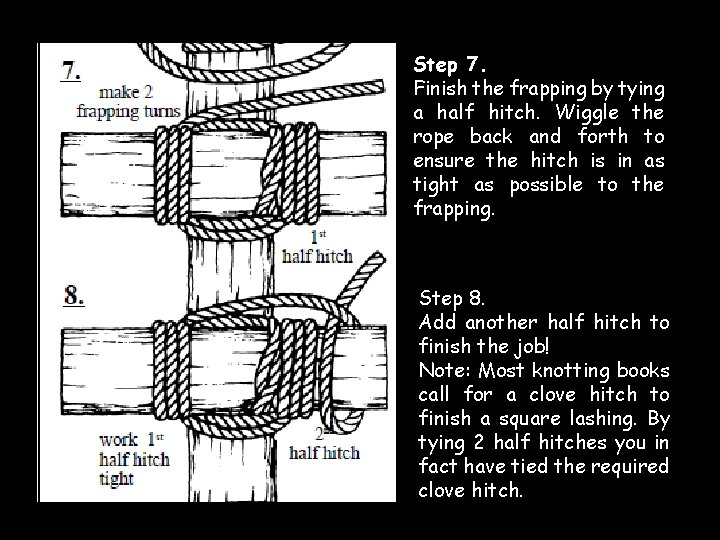 7.

make 2 frapping turns

1st half hitch

8.

work 1st half hitch tight

2nd half hitch

Step 7.
Finish the frapping by tying a half hitch. Wiggle the rope back and forth to ensure the hitch is in as tight as possible to the frapping.

Step 8.
Add another half hitch to finish the job!
Note: Most knotting books call for a clove hitch to finish a square lashing. By tying 2 half hitches you in fact have tied the required clove hitch.