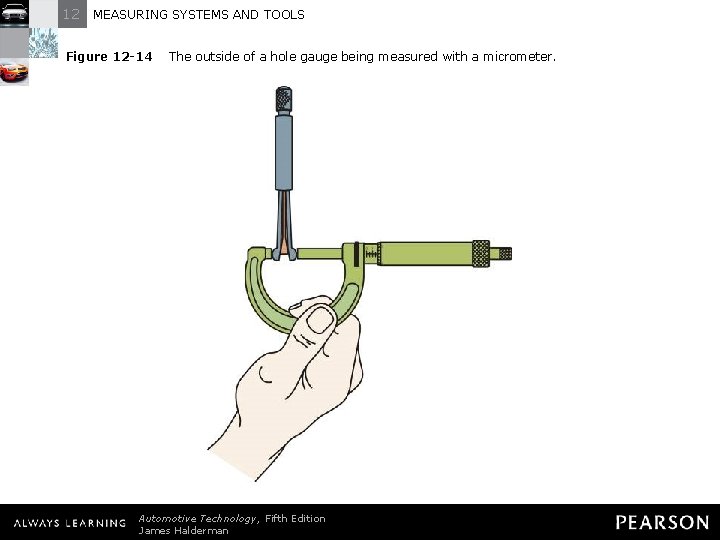 12 MEASURING SYSTEMS AND TOOLS

Figure 12-14 The outside of a hole gauge being measured with a micrometer.

ALWAYS LEARNING

Automotive Technology, Fifth Edition
James Halderman

PEARSON