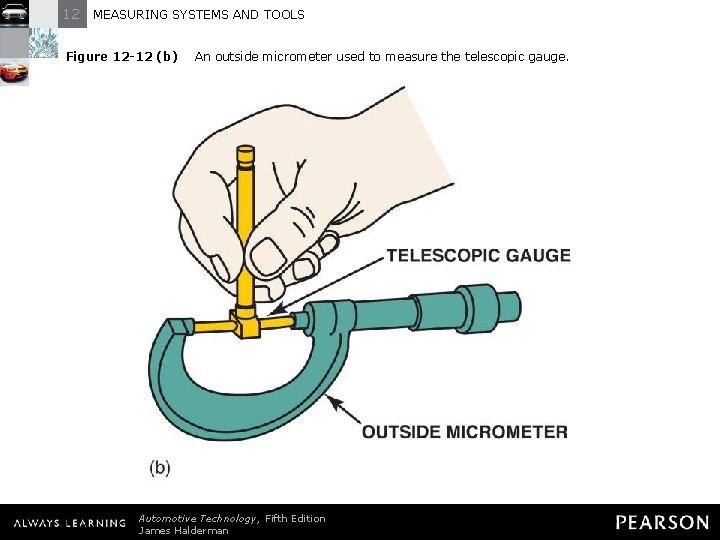 12 MEASURING SYSTEMS AND TOOLS

Figure 12-12 (b) An outside micrometer used to measure the telescopic gauge.

TELESCOPIC GAUGE

OUTSIDE MICROMETER

(b)

ALWAYS LEARNING Automotive Technology, Fifth Edition
James Halderman

PEARSON