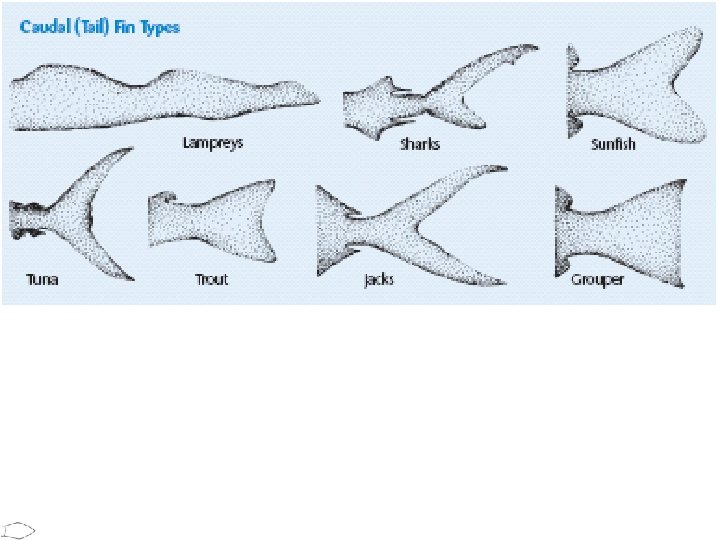 Caudal (Tail) Fin Types

Lampreys

Sharks

Sunfish

Tuna

Trout

Jacks

Grouper