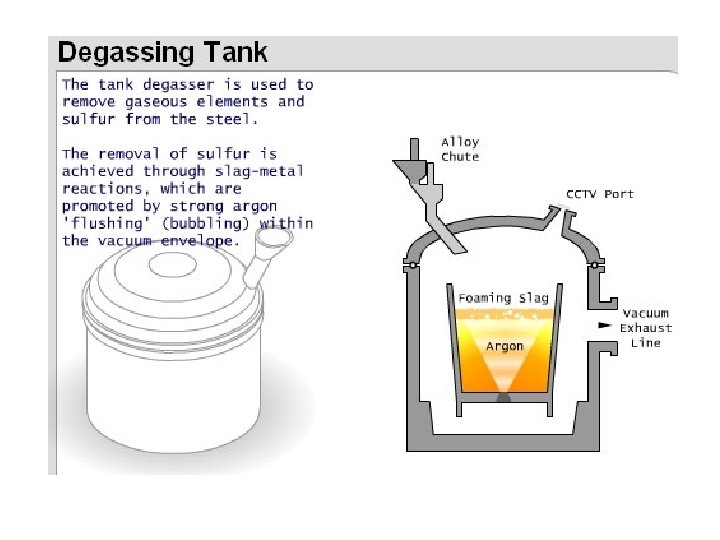 Degassing Tank

The tank degasser is used to remove gaseous elements and sulfur from the steel.

The removal of sulfur is achieved through slag-metal reactions, which are promoted by strong argon 'flushing' (bubbling) within the vacuum envelope.

Alloy Chute

CCTV Port

Foaming Slag

Argon

Vacuum Exhaust Line