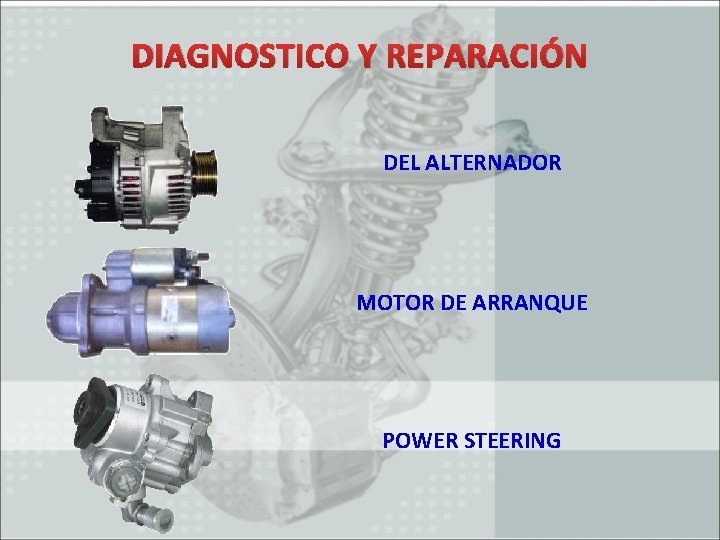 DIAGNOSTICO Y REPARACIÓN

DEL ALTERNADOR

MOTOR DE ARRANQUE

POWER STEERING