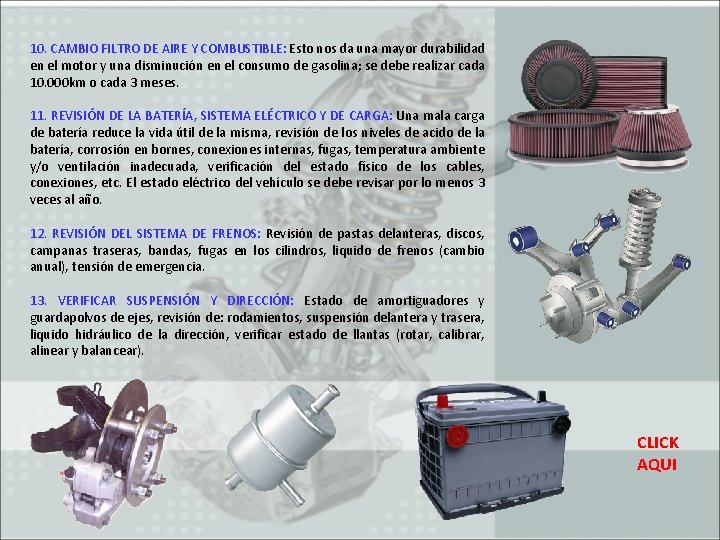 10. CAMBIO FILTRO DE AIRE Y COMBUSTIBLE: Esto nos da una mayor durabilidad en el motor y una disminución en el consumo de gasolina; se debe realizar cada 10.000km o cada 3 meses.

11. REVISIÓN DE LA BATERÍA, SISTEMA ELÉCTRICO Y DE CARGA: Una mala carga de batería reduce la vida útil de la misma, revisión de los niveles de acido de la batería, corrosión en bornes, conexiones internas, fugas, temperatura ambiente y/o ventilación inadecuada, verificación del estado físico de los cables, conexiones, etc. El estado eléctrico del vehículo se debe revisar por lo menos 3 veces al año.

12. REVISIÓN DEL SISTEMA DE FRENOS: Revisión de pastas delanteras, discos, campanas traseras, bandas, fugas en los cilindros, liquido de frenos (cambio anual), tensión de emergencia.

13. VERIFICAR SUSPENSIÓN Y DIRECCIÓN: Estado de amortiguadores y guardapolvos de ejes, revisión de: rodamientos, suspensión delantera y trasera, liquido hidráulico de la dirección, verificar estado de llantas (rotar, calibrar, alinear y balancear).

CLICK AQUI