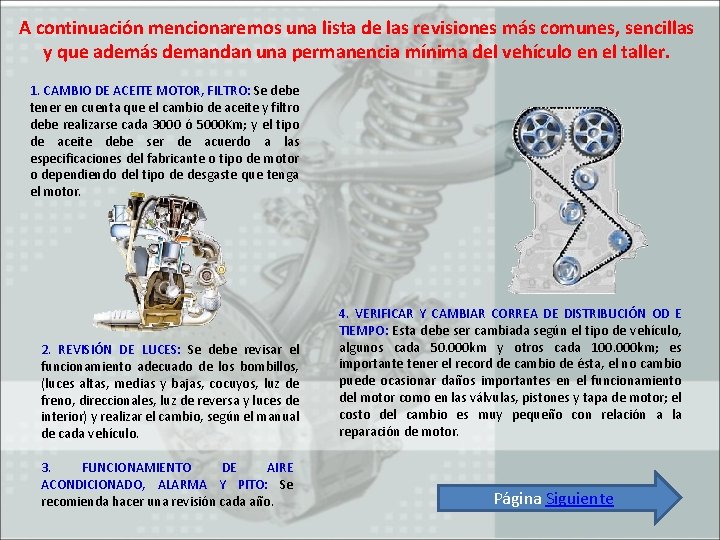 A continuación mencionaremos una lista de las revisiones más comunes, sencillas y que además demandan una permanencia mínima del vehículo en el taller.

1. CAMBIO DE ACEITE MOTOR, FILTRO: Se debe tener en cuenta que el cambio de aceite y filtro debe realizarse cada 3000 ó 5000Km; y el tipo de aceite debe ser de acuerdo a las especificaciones del fabricante o tipo de motor o dependiendo del tipo de desgaste que tenga el motor.

2. REVISIÓN DE LUCES: Se debe revisar el funcionamiento adecuado de los bombillos, (luces altas, medias y bajas, cocuyos, luz de freno, direccionales, luz de reversa y luces de interior) y realizar el cambio, según el manual de cada vehículo.

3. FUNCIONAMIENTO DE AIRE ACONDICIONADO, ALARMA Y PITO: Se recomienda hacer una revisión cada año.

4. VERIFICAR Y CAMBIAR CORREA DE DISTRIBUCIÓN OD E TIEMPO: Esta debe ser cambiada según el tipo de vehículo, algunos cada 50.000km y otros cada 100.000km; es importante tener el record de cambio de ésta, el no cambio puede ocasionar daños importantes en el funcionamiento del motor como en las válvulas, pistones y tapa de motor; el costo del cambio es muy pequeño con relación a la reparación de motor.

Página Siguiente