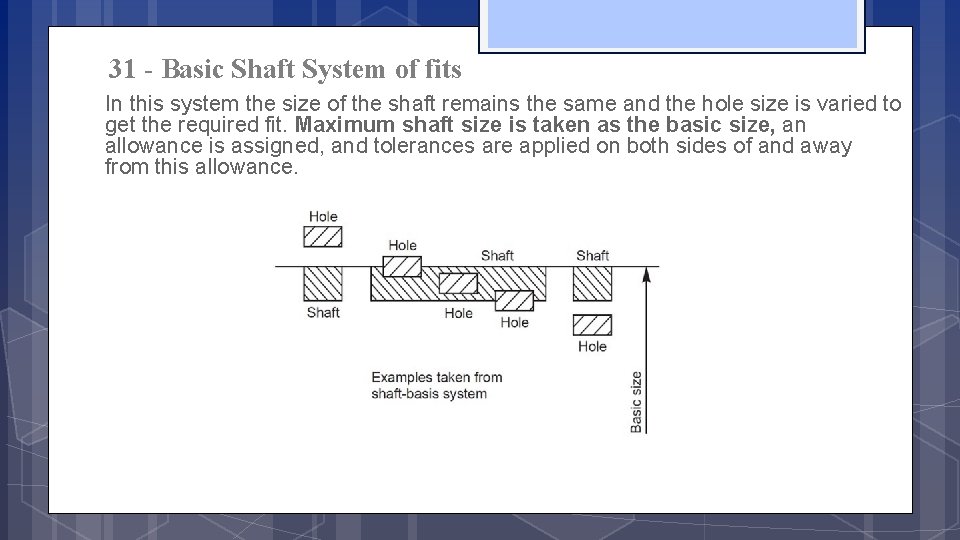 31 - Basic Shaft System of fits

In this system the size of the shaft remains the same and the hole size is varied to get the required fit. Maximum shaft size is taken as the basic size, an allowance is assigned, and tolerances are applied on both sides of and away from this allowance.

Hole
Hole
Shaft
Shaft
Shaft
Hole
Hole
Hole
Examples taken from shaft-basis system
Basic size