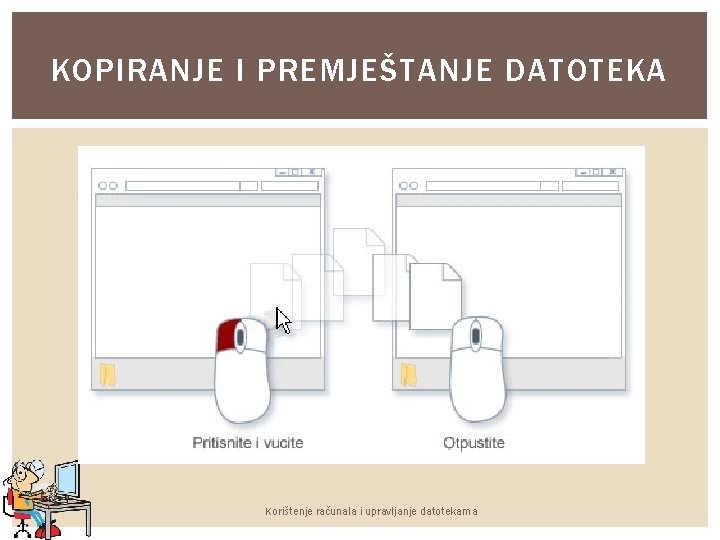 KOPIRANJE I PREMJEŠTANJE DATOTEKA

Pritisnite i vucite

Otpustite

Korištenje računala i upravljanje datotekama