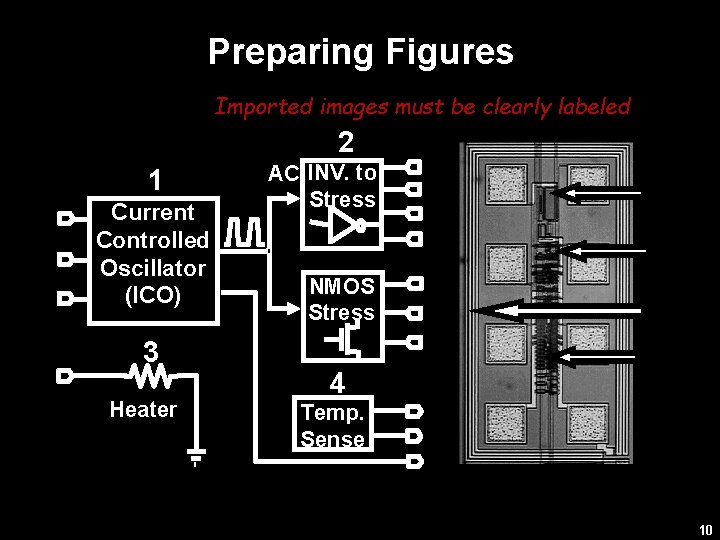 Preparing Figures

Imported images must be clearly labeled

1
Current Controlled Oscillator (ICO)

2
AC
INV. to Stress

NMOS Stress

3
Heater

4
Temp. Sense

10