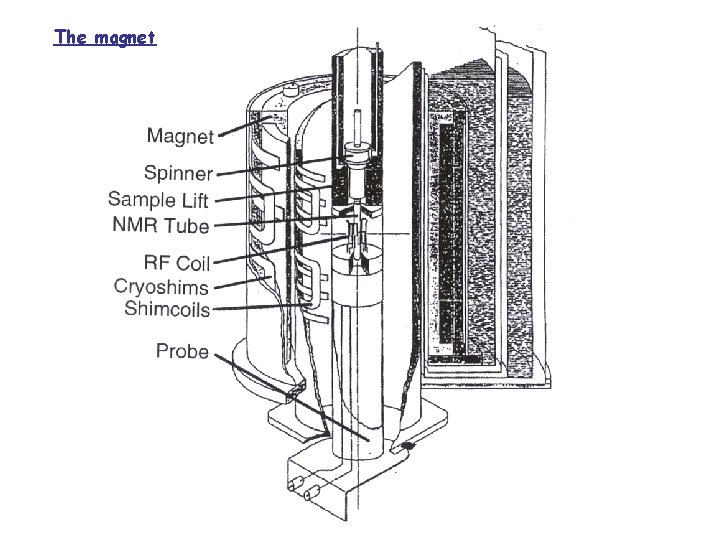 The magnet

Magnet
Spinner
Sample Lift
NMR Tube
RF Coil
Cryoshims
Shimcoils
Probe