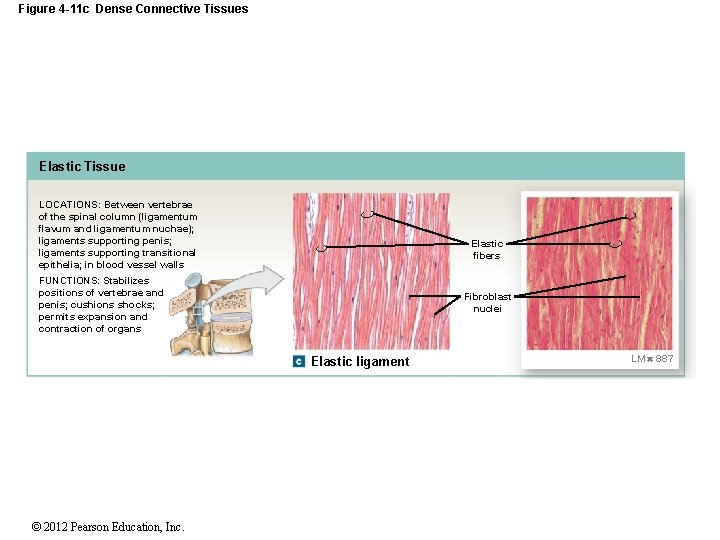 Figure 4-11c Dense Connective Tissues

Elastic Tissue

LOCATIONS: Between vertebrae of the spinal column (ligamentum flavum and ligamentum nuchae); ligaments supporting penis; ligaments supporting transitional epithelia; in blood vessel walls

FUNCTIONS: Stabilizes positions of vertebrae and penis; cushions shocks; permits expansion and contraction of organs

Elastic fibers

Fibroblast nuclei

c Elastic ligament

LM × 887

© 2012 Pearson Education, Inc.