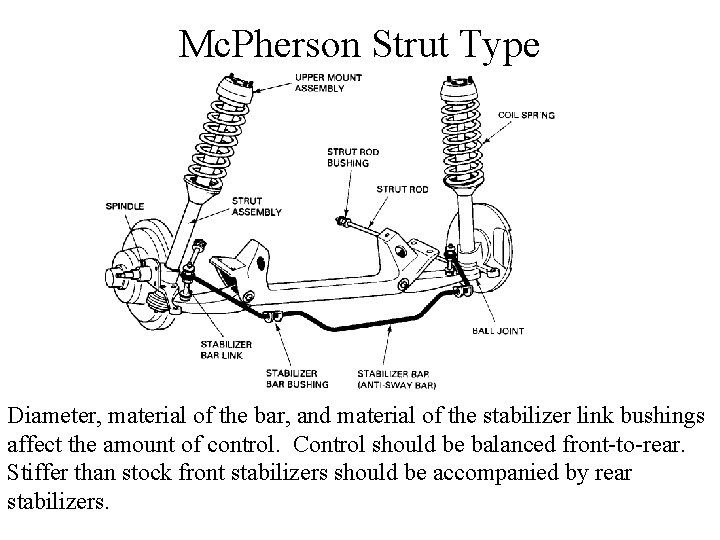 McPherson Strut Type

UPPER MOUNT ASSEMBLY

COIL SPRING

STRUT ROD BUSHING

STRUT ROD

SPINDLE

STRUT ASSEMBLY

BALL JOINT

STABILIZER BAR LINK

STABILIZER BAR BUSHING

STABILIZER BAR (ANTI-SWAY BAR)

Diameter, material of the bar, and material of the stabilizer link bushings affect the amount of control. Control should be balanced front-to-rear. Stiffer than stock front stabilizers should be accompanied by rear stabilizers.