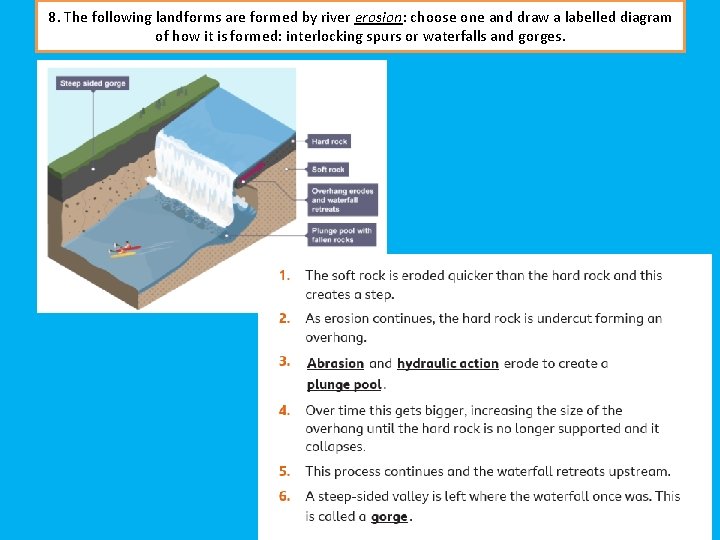 8. The following landforms are formed by river erosion: choose one and draw a labelled diagram of how it is formed: interlocking spurs or waterfalls and gorges.

Steep sided gorge

Hard rock

Soft rock

Overhang erodes and waterfall retreats

Plunge pool with fallen rocks

1. The soft rock is eroded quicker than the hard rock and this creates a step.

2. As erosion continues, the hard rock is undercut forming an overhang.

3. Abrasion and hydraulic action erode to create a plunge pool.

4. Over time this gets bigger, increasing the size of the overhang until the hard rock is no longer supported and it collapses.

5. This process continues and the waterfall retreats upstream.

6. A steep-sided valley is left where the waterfall once was. This is called a gorge.