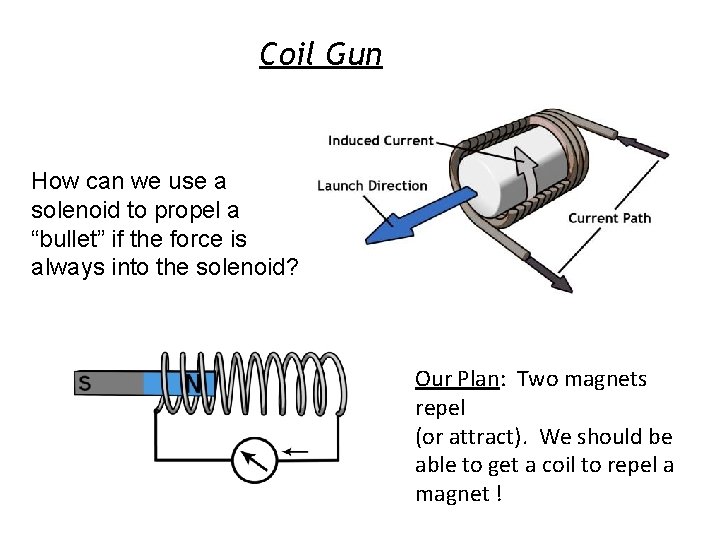 Coil Gun

How can we use a solenoid to propel a “bullet” if the force is always into the solenoid?

Induced Current

Launch Direction

Current Path

S

N

Our Plan: Two magnets repel
(or attract). We should be able to get a coil to repel a magnet !