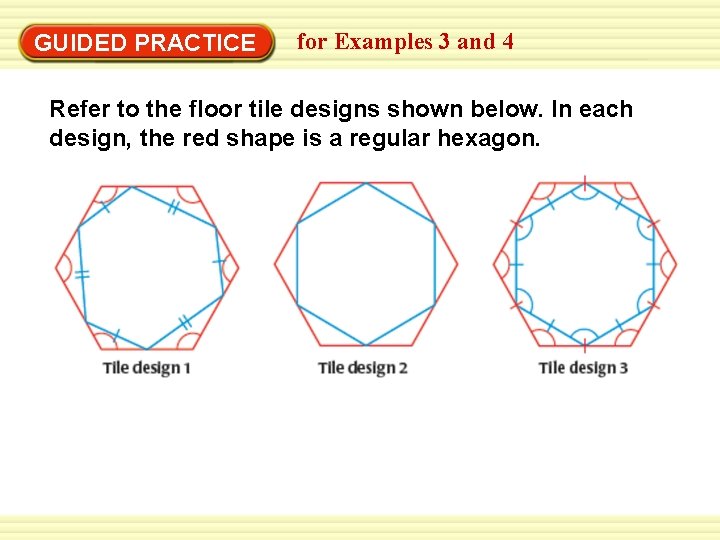 GUIDED PRACTICE for Examples 3 and 4

Refer to the floor tile designs shown below. In each design, the red shape is a regular hexagon.

Tile design 1

Tile design 2

Tile design 3