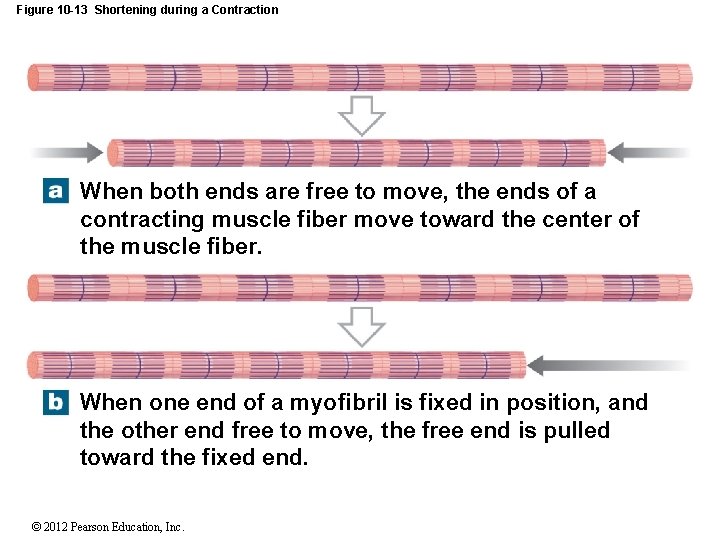 Figure 10-13 Shortening during a Contraction

a When both ends are free to move, the ends of a contracting muscle fiber move toward the center of the muscle fiber.

b When one end of a myofibril is fixed in position, and the other end free to move, the free end is pulled toward the fixed end.

© 2012 Pearson Education, Inc.