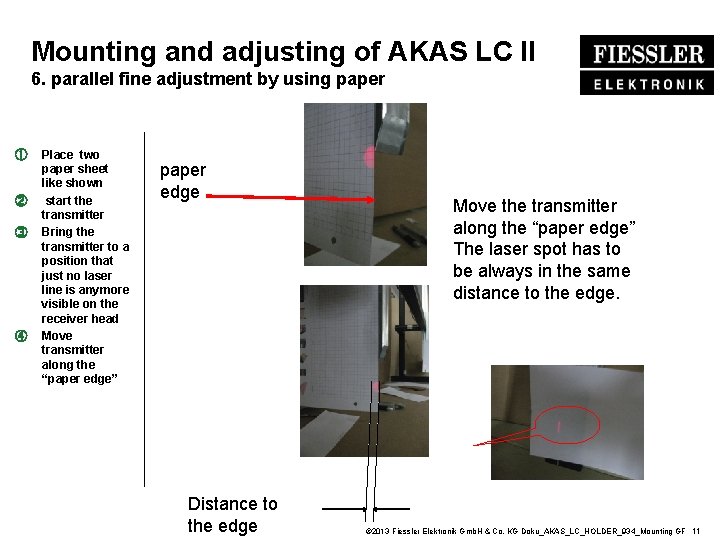 Mounting and adjusting of AKAS LC II
6. parallel fine adjustment by using paper

FIESSLER
ELEKTRONIK

① Place two paper sheet like shown
② start the transmitter
③ Bring the transmitter to a position that just no laser line is anymore visible on the receiver head
④ Move transmitter along the "paper edge"

paper edge

Move the transmitter along the "paper edge" The laser spot has to be always in the same distance to the edge.

Distance to the edge

©2013 Fiessler Elektronik GmbH & Co. KG Doku_AKAS_LC_HOLDER_034_Mounting GF 11