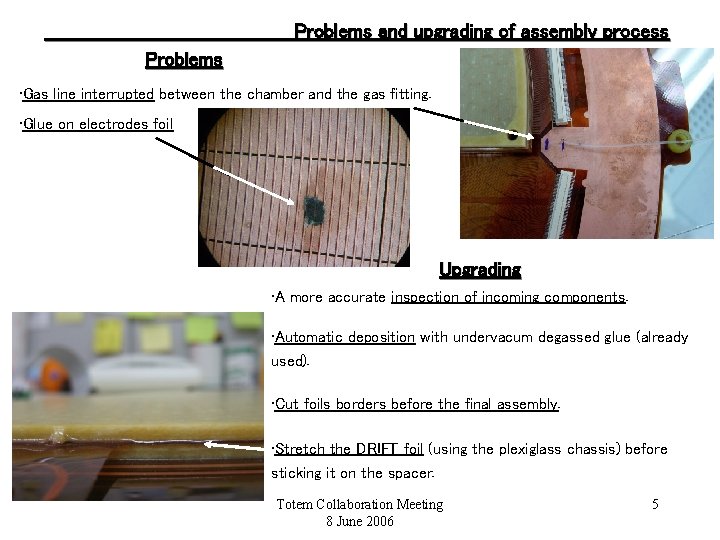 Problems and upgrading of assembly process

Problems

·Gas line interrupted between the chamber and the gas fitting.

·Glue on electrodes foil

Upgrading

·A more accurate inspection of incoming components.

·Automatic deposition with undervacum degassed glue (already used).

·Cut foils borders before the final assembly.

·Stretch the DRIFT foil (using the plexiglass chassis) before sticking it on the spacer.

Totem Collaboration Meeting
8 June 2006

5