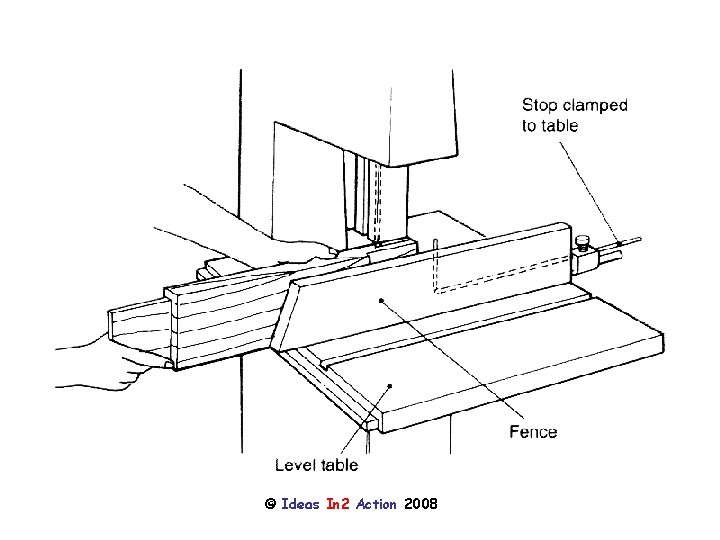 Stop clamped to table

Fence

Level table

© Ideas In2 Action 2008