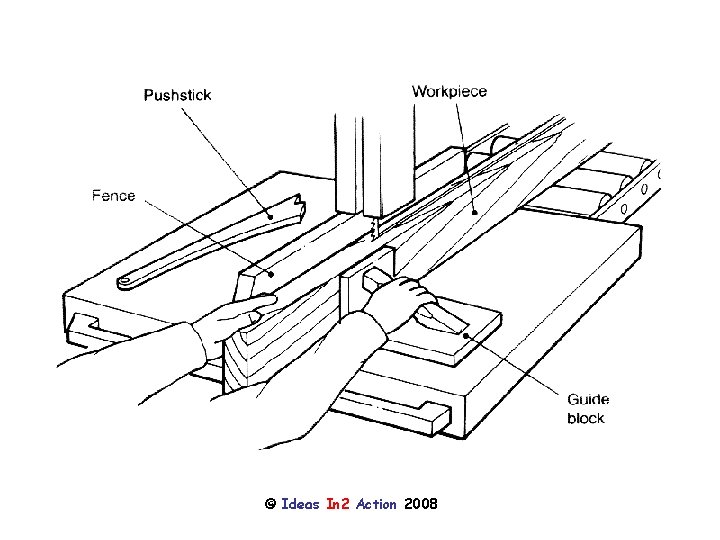 Pushstick

Workpiece

Fence

Guide block

© Ideas In2 Action 2008